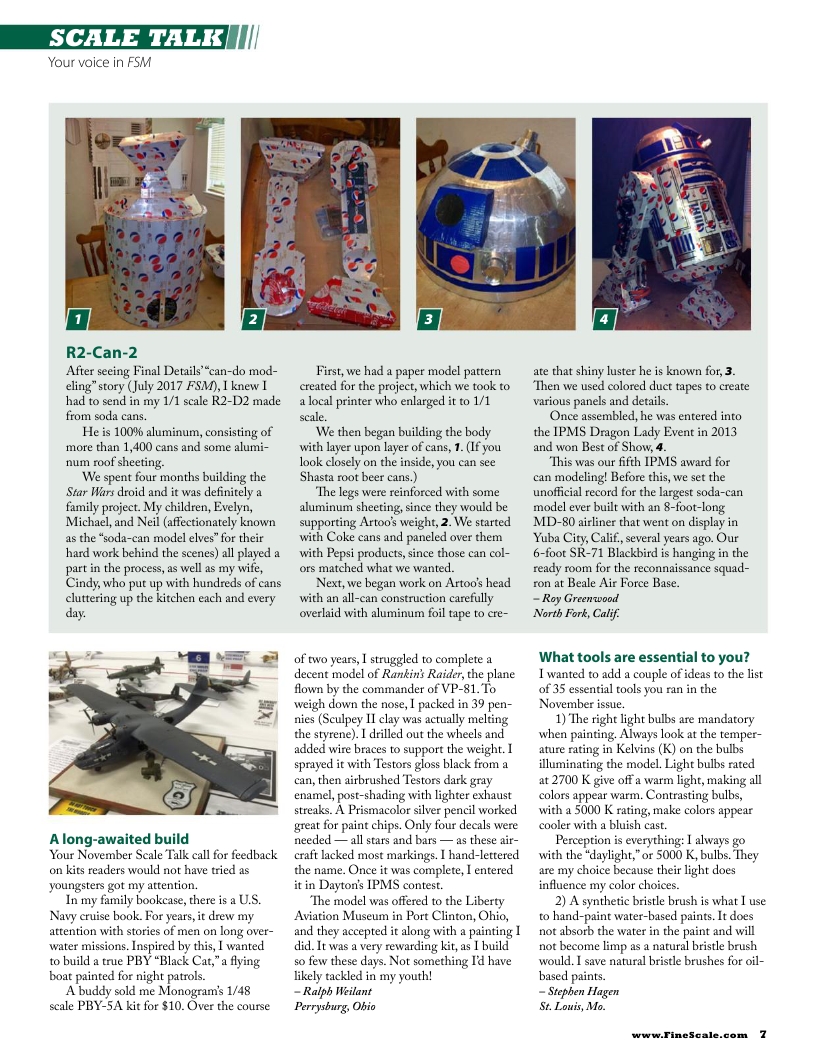 SCALE TALK
Your voice in FSM

1
2
3
4

R2-Can-2
After seeing Final Details' "can-do modeling" story (July 2017 FSM), I knew I had to send in my 1/1 scale R2-D2 made from soda cans.

He is 100% aluminum, consisting of more than 1,400 cans and some aluminum roof sheeting.

We spent four months building the Star Wars droid and it was definitely a family project. My children, Evelyn, Michael, and Neil (affectionately known as the "soda-can model elves" for their hard work behind the scenes) all played a part in the process, as well as my wife, Cindy, who put up with hundreds of cans cluttering up the kitchen each and every day.

First, we had a paper model pattern created for the project, which we took to a local printer who enlarged it to 1/1 scale.

We then began building the body with layer upon layer of cans, 1. (If you look closely on the inside, you can see Shasta root beer cans.)

The legs were reinforced with some aluminum sheeting, since they would be supporting Artoo's weight, 2. We started with Coke cans and paneled over them with Pepsi products, since those can colors matched what we wanted.

Next, we began work on Artoo's head with an all-can construction carefully overlaid with aluminum foil tape to create that shiny luster he is known for, 3. Then we used colored duct tapes to create various panels and details.

Once assembled, he was entered into the IPMS Dragon Lady Event in 2013 and won Best of Show, 4.

This was our fifth IPMS award for can modeling! Before this, we set the unofficial record for the largest soda-can model ever built with an 8-foot-long MD-80 airliner that went on display in Yuba City, Calif., several years ago. Our 6-foot SR-71 Blackbird is hanging in the ready room for the reconnaissance squadron at Beale Air Force Base.
– Roy Greenwood
North Fork, Calif.

A long-awaited build
Your November Scale Talk call for feedback on kits readers would not have tried as youngsters got my attention.

In my family bookcase, there is a U.S. Navy cruise book. For years, it drew my attention with stories of men on long overwater missions. Inspired by this, I wanted to build a true PBY "Black Cat," a flying boat painted for night patrols.

A buddy sold me Monogram's 1/48 scale PBY-5A kit for $10. Over the course of two years, I struggled to complete a decent model of Rankin's Raider, the plane flown by the commander of VP-81. To weigh down the nose, I packed in 39 pennies (Sculpey II clay was actually melting the styrene). I drilled out the wheels and added wire braces to support the weight. I sprayed it with Testors gloss black from a can, then airbrushed Testors dark gray enamel, post-shading with lighter exhaust streaks. A Prismacolor silver pencil worked great for paint chips. Only four decals were needed — all stars and bars — as these aircraft lacked most markings. I hand-lettered the name. Once it was complete, I entered it in Dayton's IPMS contest.

The model was offered to the Liberty Aviation Museum in Port Clinton, Ohio, and they accepted it along with a painting I did. It was a very rewarding kit, as I build so few these days. Not something I'd have likely tackled in my youth!
– Ralph Weilant
Perrysburg, Ohio

What tools are essential to you?
I wanted to add a couple of ideas to the list of 35 essential tools you ran in the November issue.

1) The right light bulbs are mandatory when painting. Always look at the temperature rating in Kelvins (K) on the bulbs illuminating the model. Light bulbs rated at 2700 K give off a warm light, making all colors appear warm. Contrasting bulbs, with a 5000 K rating, make colors appear cooler with a bluish cast.

Perception is everything: I always go with the "daylight," or 5000 K, bulbs. They are my choice because their light does influence my color choices.

2) A synthetic bristle brush is what I use to hand-paint water-based paints. It does not absorb the water in the paint and will not become limp as a natural bristle brush would. I save natural bristle brushes for oil-based paints.
– Stephen Hagen
St. Louis, Mo.

www.FineScale.com 7